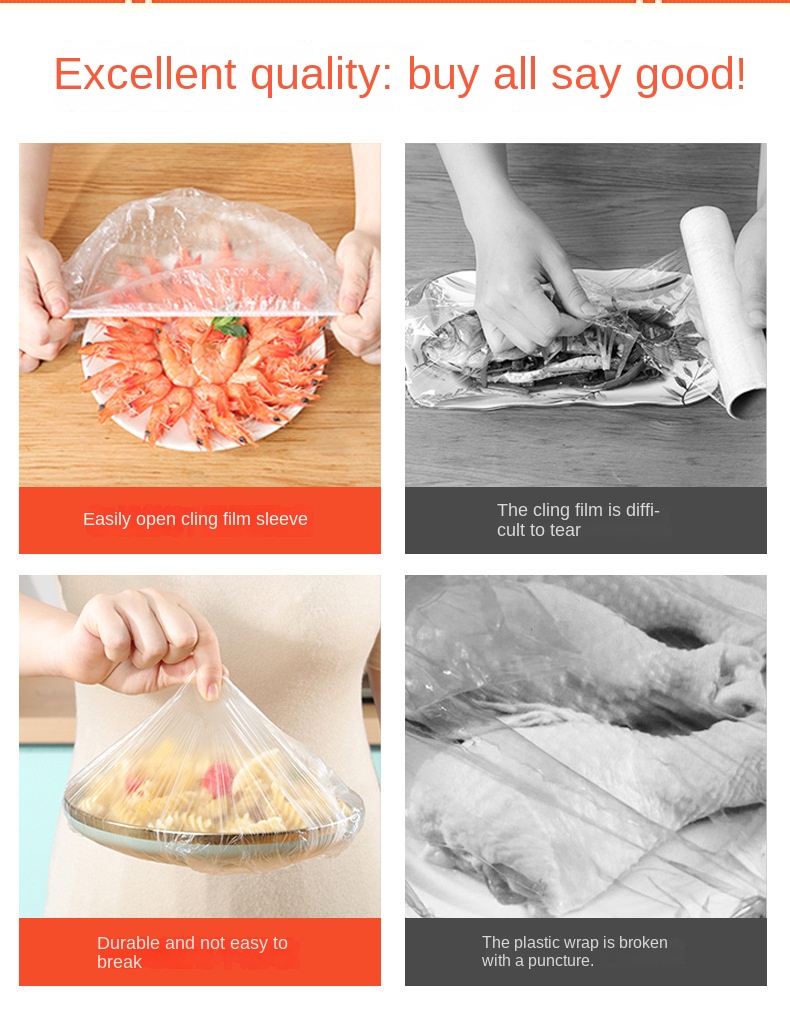 Excellent quality: buy all say good!

Easily open cling film sleeve

The cling film is difficult to tear

Durable and not easy to break

The plastic wrap is broken with a puncture.