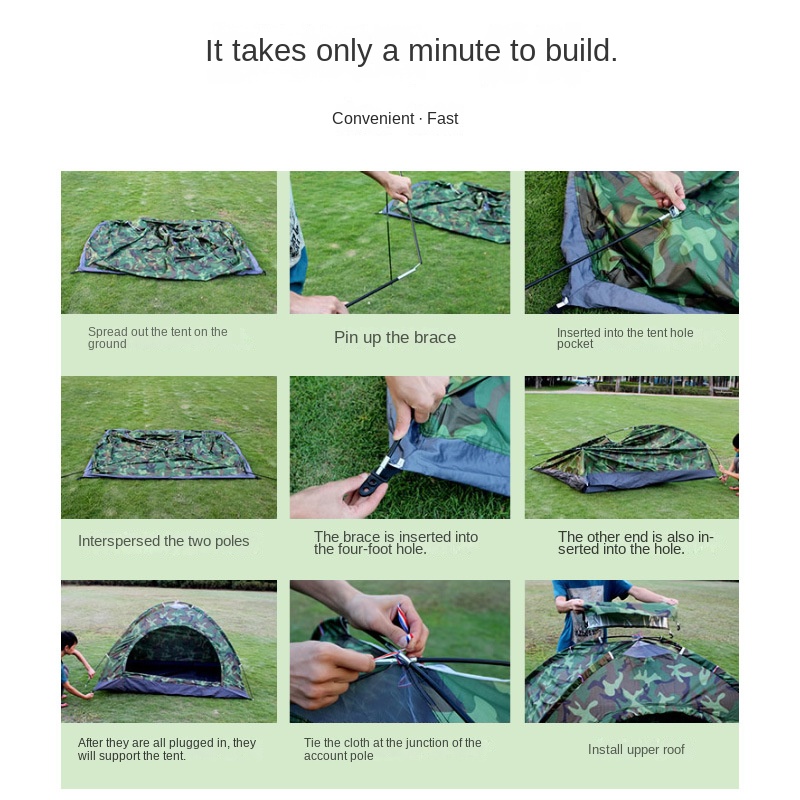 It takes only a minute to build.

Convenient · Fast

Spread out the tent on the ground

Pin up the brace

Inserted into the tent hole pocket

Interspersed the two poles

The brace is inserted into the four-foot hole.

The other end is also inserted into the hole.

After they are all plugged in, they will support the tent.

Tie the cloth at the junction of the account pole

Install upper roof