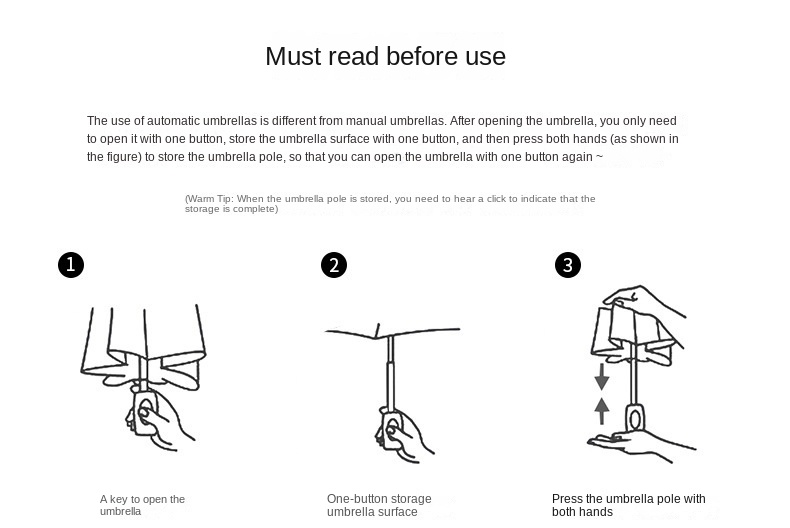 Must read before use

The use of automatic umbrellas is different from manual umbrellas. After opening the umbrella, you only need to open it with one button, store the umbrella surface with one button, and then press both hands (as shown in the figure) to store the umbrella pole, so that you can open the umbrella with one button again ~

(Warm Tip: When the umbrella pole is stored, you need to hear a click to indicate that the storage is complete)

1

A key to open the umbrella

2

One-button storage umbrella surface

3

Press the umbrella pole with both hands