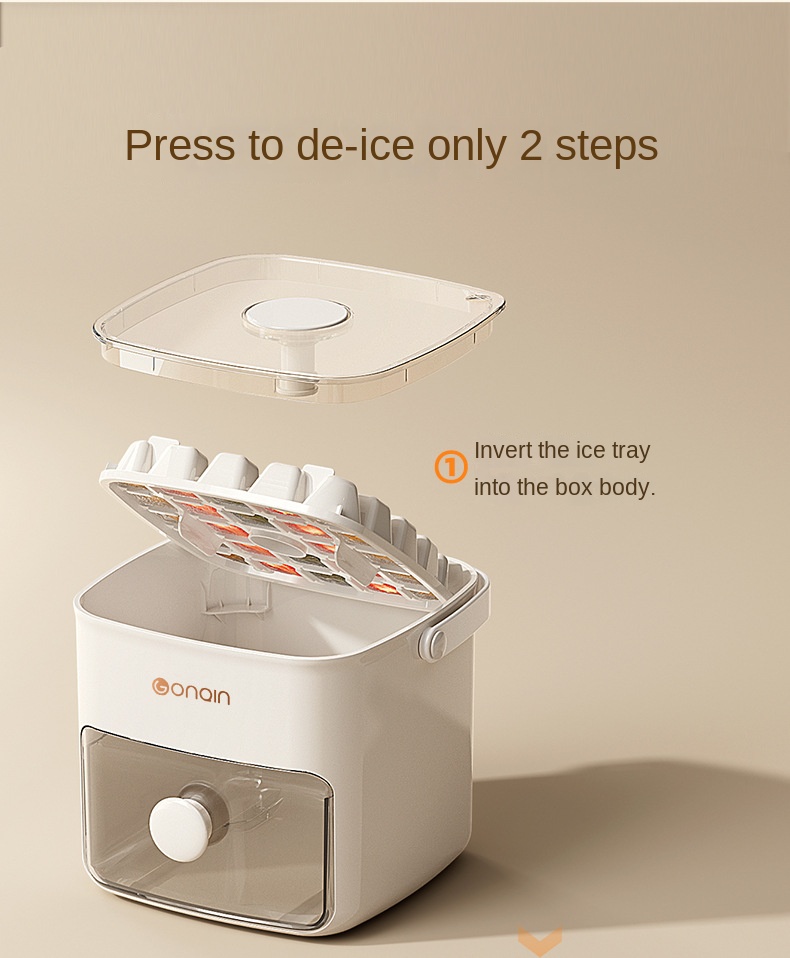 Press to de-ice only 2 steps

① Invert the ice tray into the box body.

Gonain