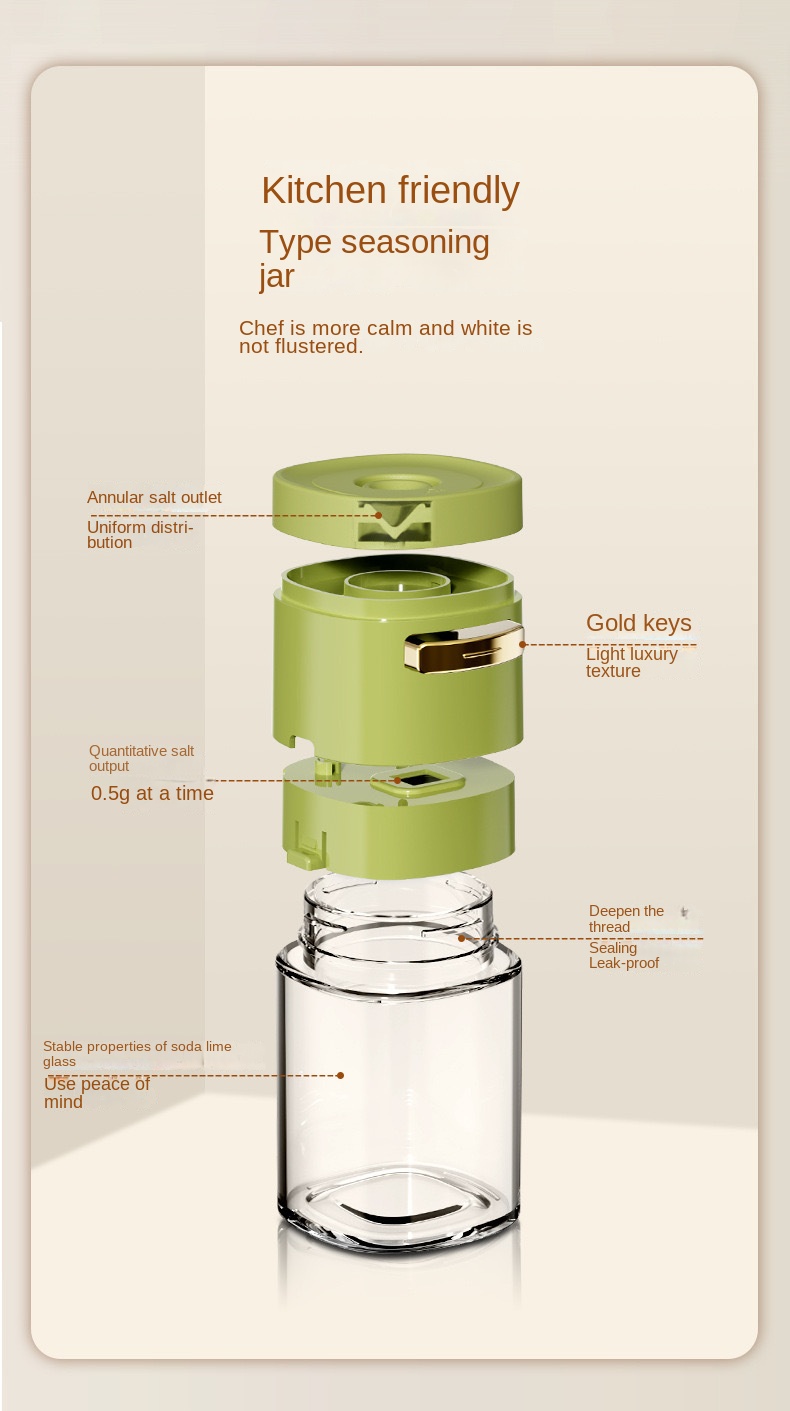 Kitchen friendly

Type seasoning jar

Chef is more calm and white is not flustered.

Annular salt outlet

Uniform distribution

Gold keys

Light luxury texture

Quantitative salt output

0.5g at a time

Deepen the thread

Sealing Leak-proof

Stable properties of soda lime glass

Use peace of mind