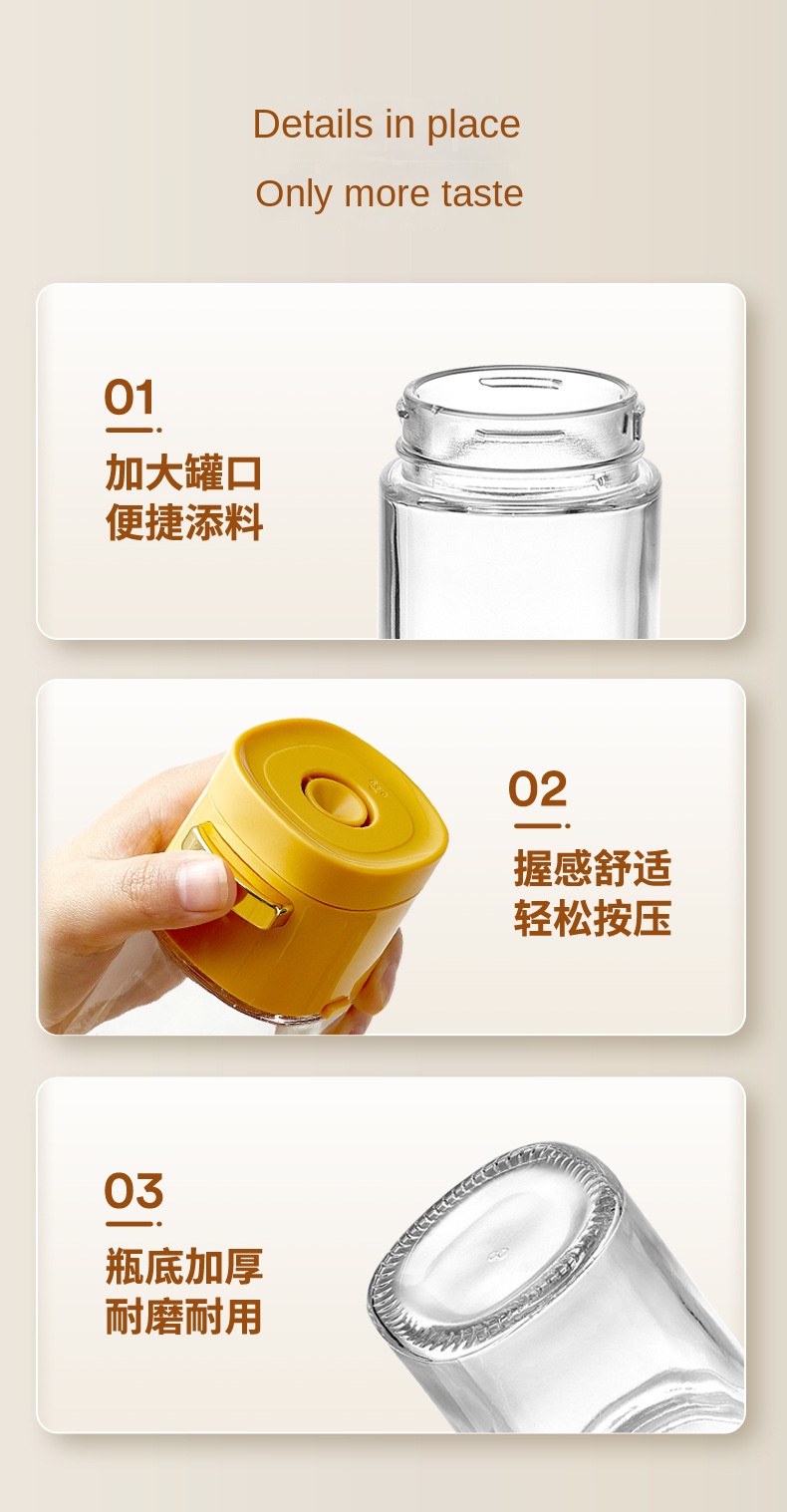 Details in place

Only more taste

01

加大罐口
便捷添料

02

握感舒适
轻松按压

03

瓶底加厚
耐磨耐用