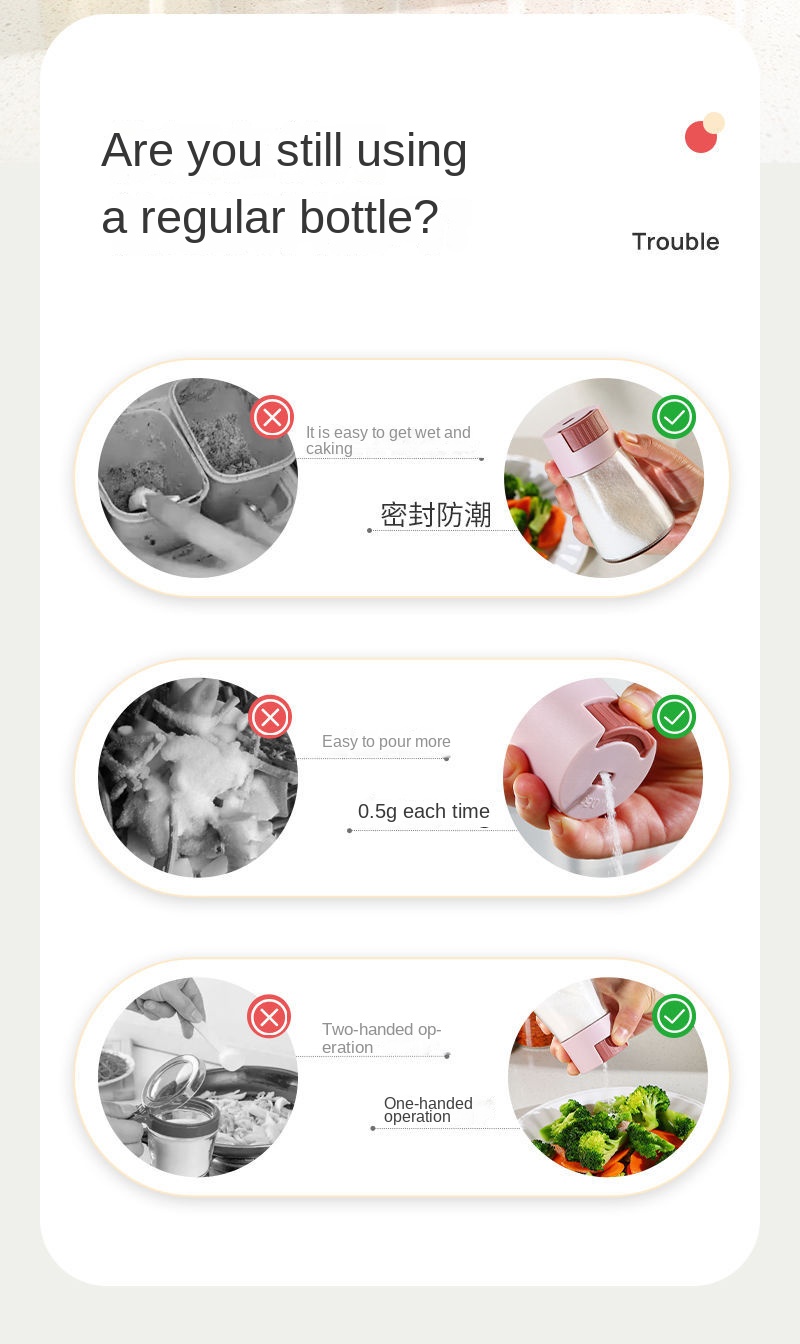 Are you still using a regular bottle?

Trouble

It is easy to get wet and caking

密封防潮

Easy to pour more

0.5g each time

Two-handed operation

One-handed operation