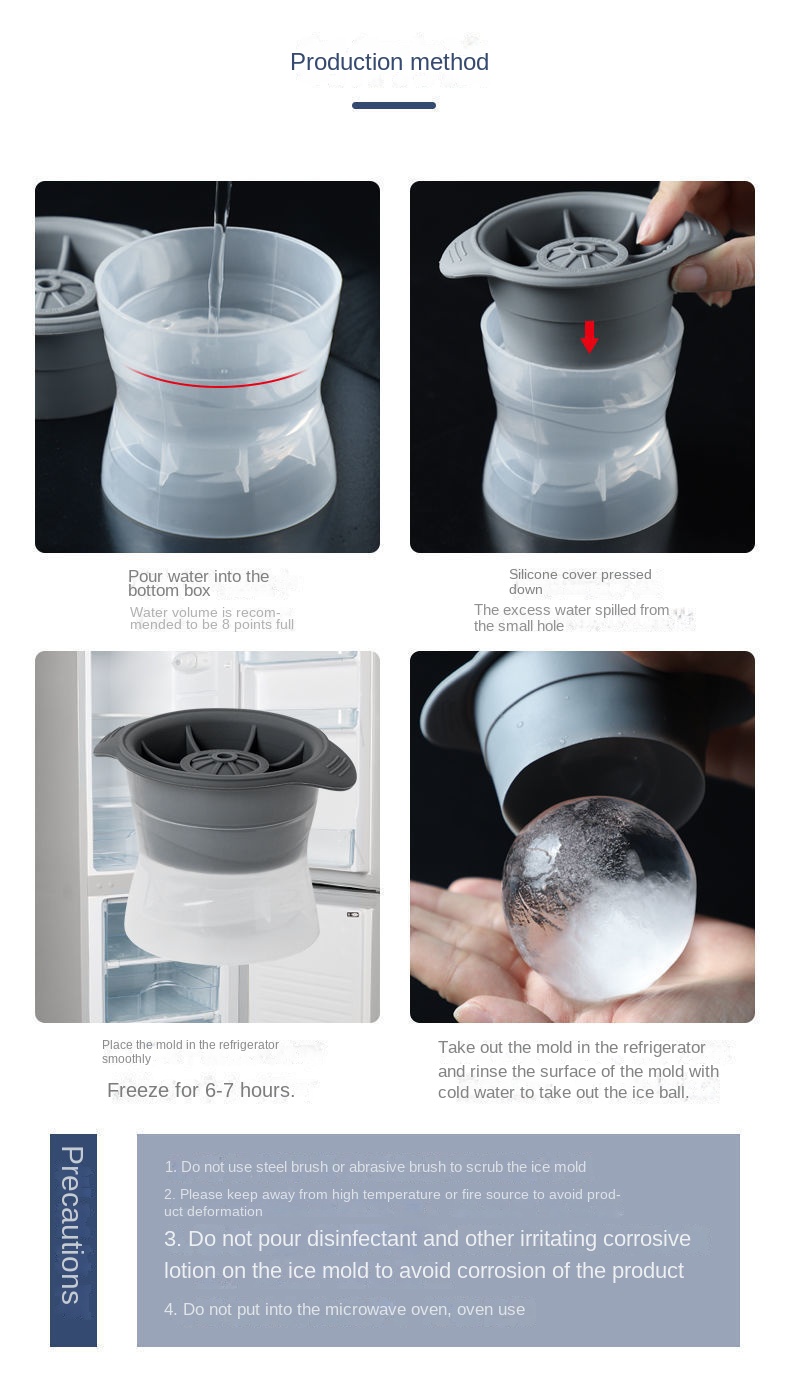 Production method

Pour water into the bottom box

Water volume is recommended to be 8 points full

Silicone cover pressed down

The excess water spilled from the small hole

Place the mold in the refrigerator smoothly

Freeze for 6-7 hours.

Take out the mold in the refrigerator and rinse the surface of the mold with cold water to take out the ice ball.

Precautions

1. Do not use steel brush or abrasive brush to scrub the ice mold

2. Please keep away from high temperature or fire source to avoid product deformation

3. Do not pour disinfectant and other irritating corrosive lotion on the ice mold to avoid corrosion of the product

4. Do not put into the microwave oven, oven use