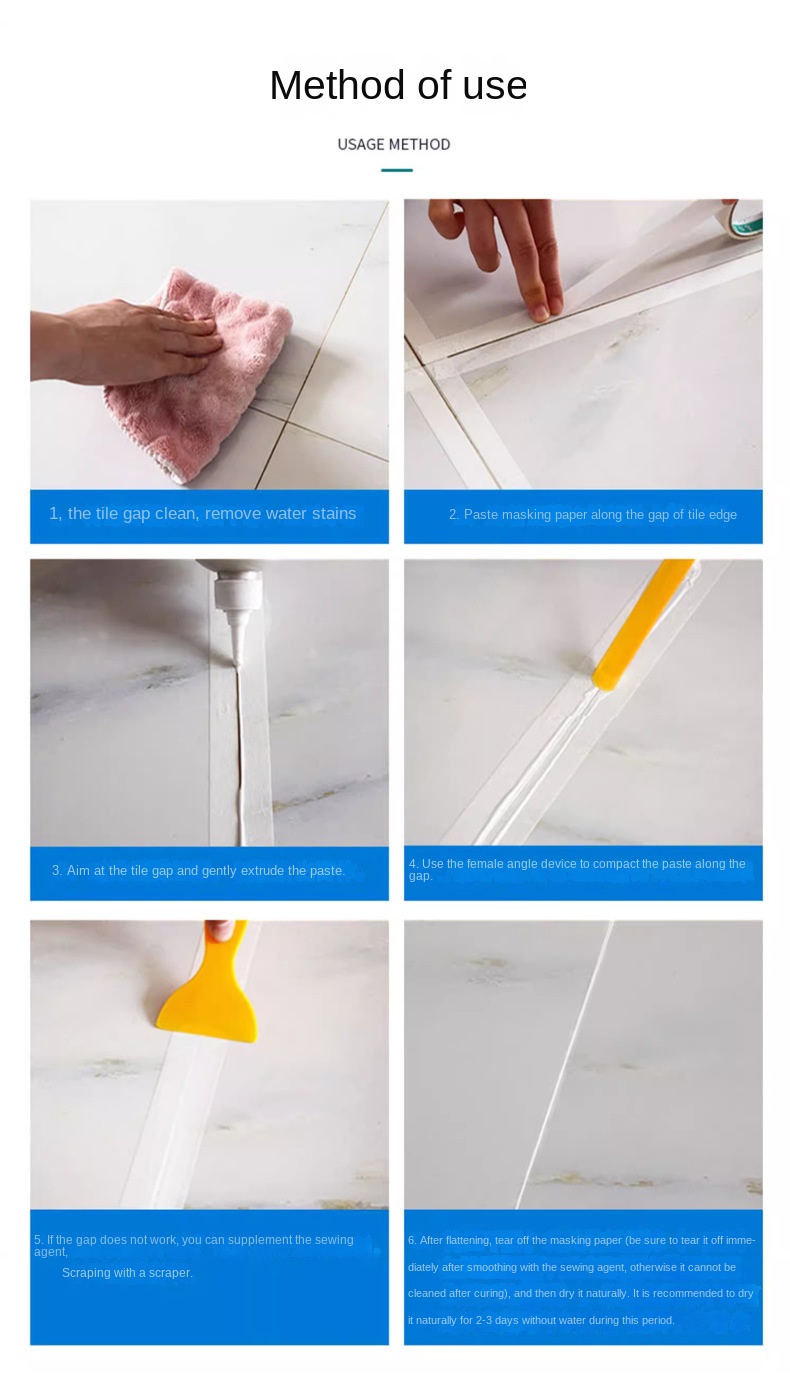 Method of use

USAGE METHOD

1, the tile gap clean, remove water stains

2. Paste masking paper along the gap of tile edge

3. Aim at the tile gap and gently extrude the paste.

4. Use the female angle device to compact the paste along the gap.

5. If the gap does not work, you can supplement the sewing agent,

Scraping with a scraper.

6. After flattening, tear off the masking paper (be sure to tear it off immediately after smoothing with the sewing agent, otherwise it cannot be cleaned after curing), and then dry it naturally. It is recommended to dry it naturally for 2-3 days without water during this period.