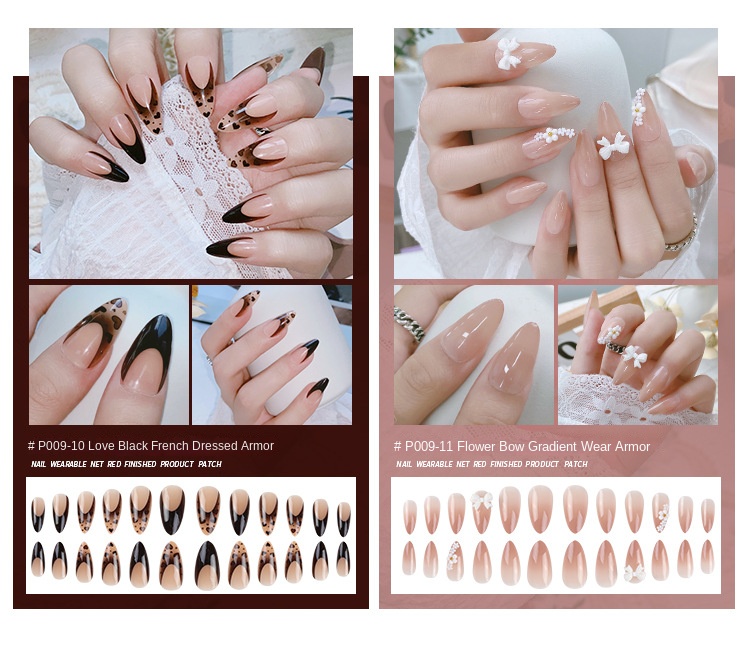 # P009-10 Love Black French Dressed Armor

NAIL WEARABLE NET RED FINISHED PRODUCT PATCH

# P009-11 Flower Bow Gradient Wear Armor

NAIL WEARABLE NET RED FINISHED PRODUCT PATCH