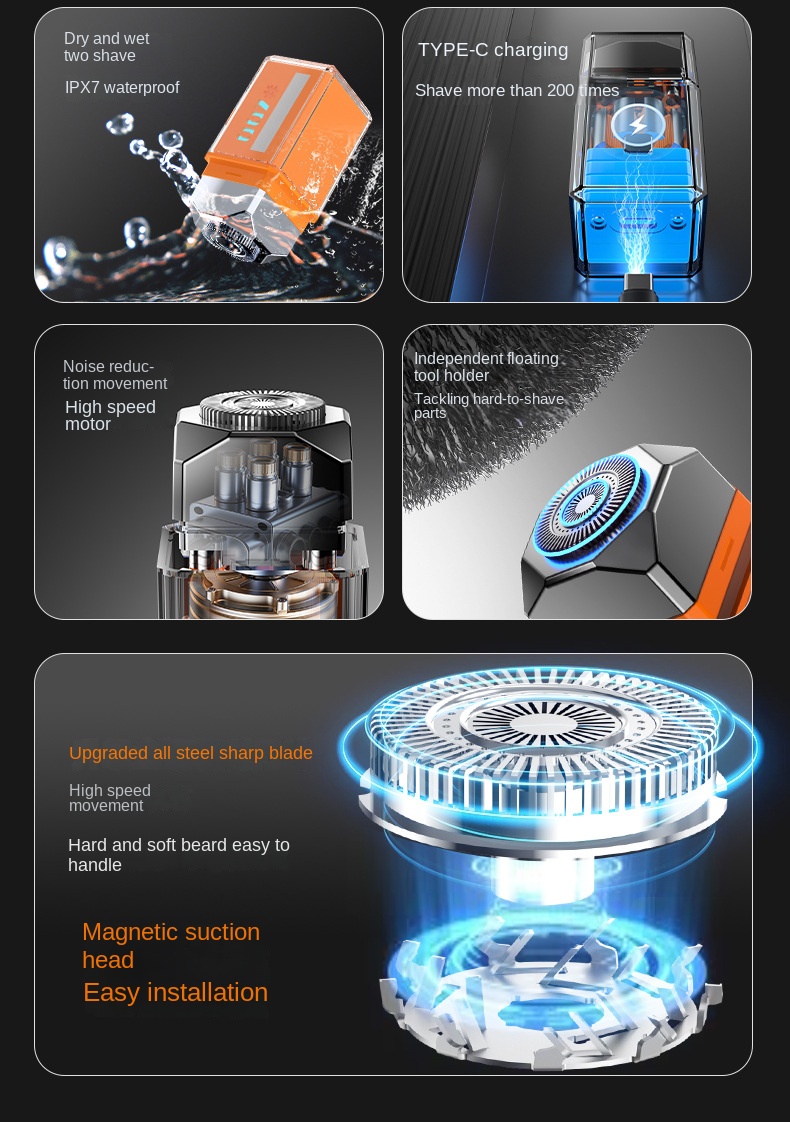 Dry and wet two shave

IPX7 waterproof

TYPE-C charging

Shave more than 200 times

Noise reduction movement

High speed motor

Independent floating tool holder

Tackling hard-to-shave parts

Upgraded all steel sharp blade

High speed movement

Hard and soft beard easy to handle

Magnetic suction head

Easy installation