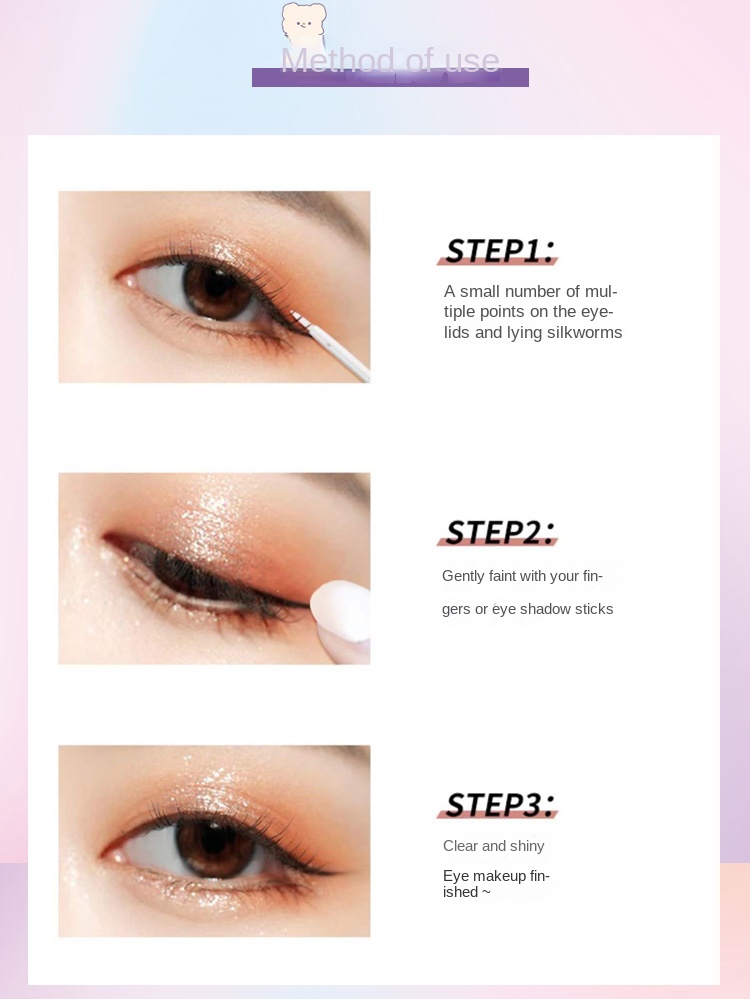 Method of use

STEP1:

A small number of multiple points on the eyelids and lying silkworms

STEP2:

Gently faint with your fingers or eye shadow sticks

STEP3:

Clear and shiny

Eye makeup finished ~