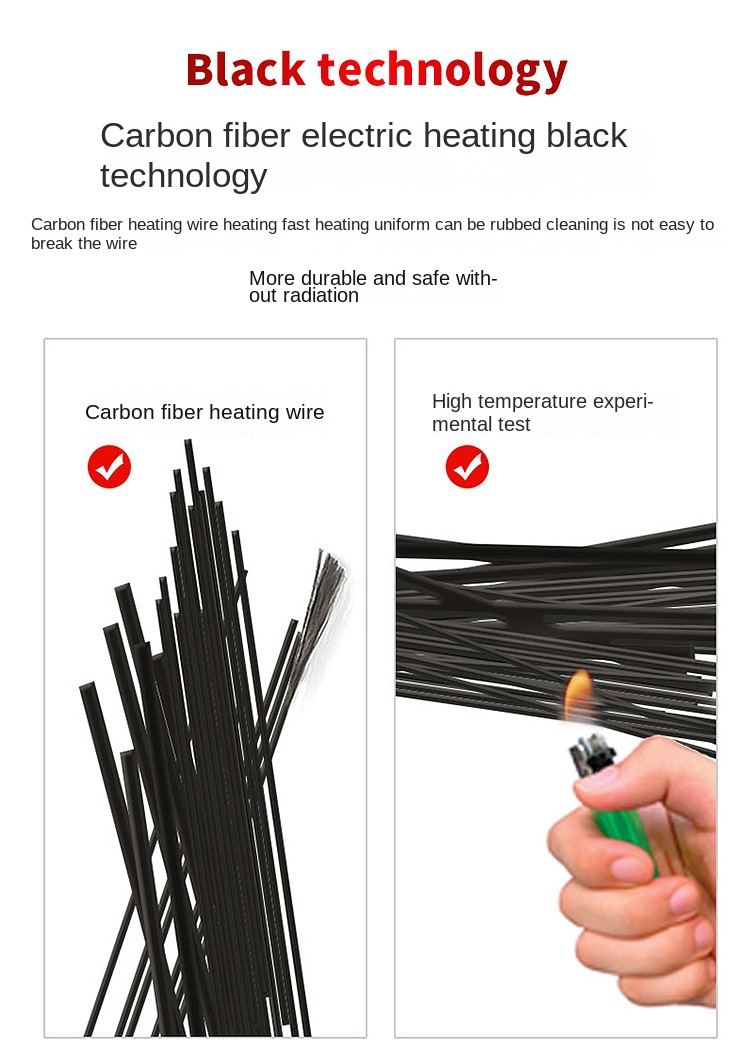 Black technology

Carbon fiber electric heating black technology

Carbon fiber heating wire heating fast heating uniform can be rubbed cleaning is not easy to break the wire

More durable and safe without radiation

Carbon fiber heating wire

High temperature experimental test