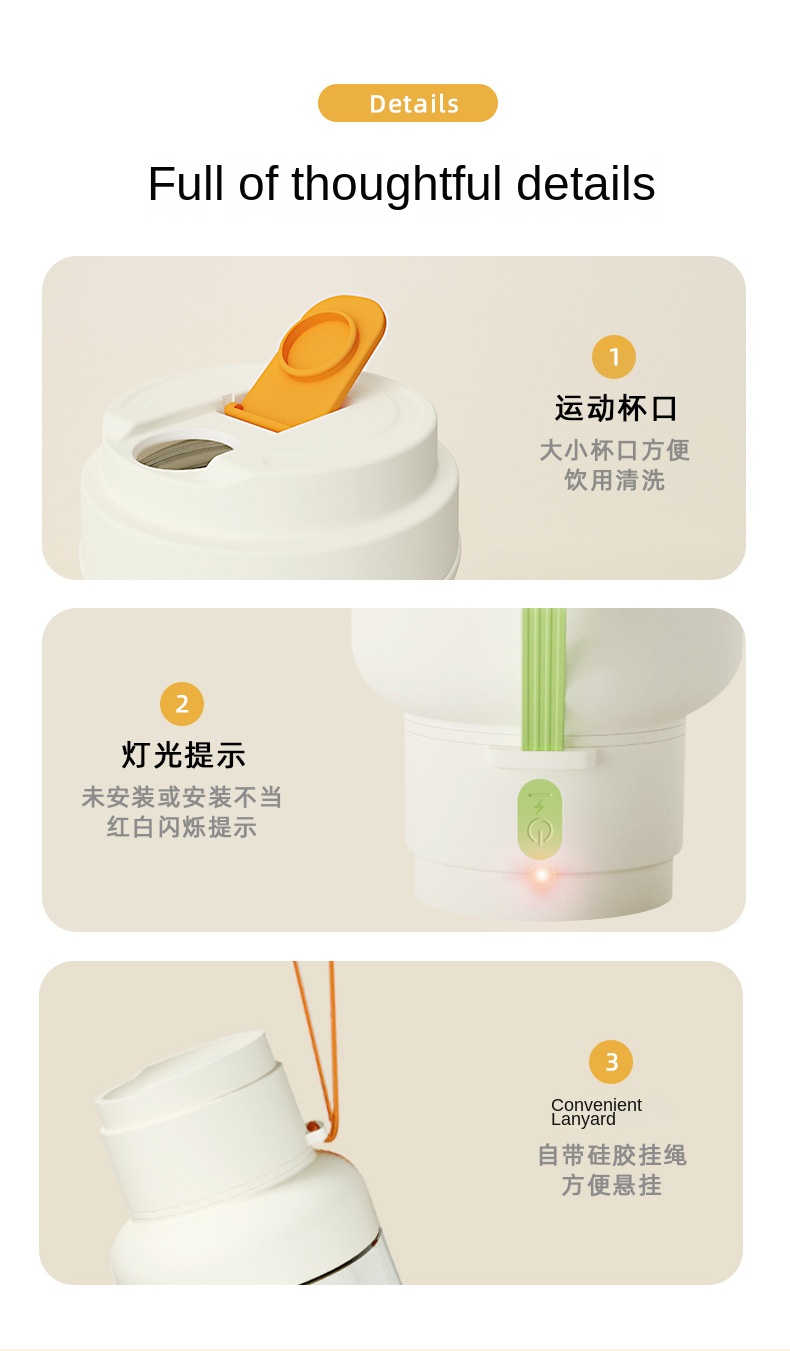 Details

Full of thoughtful details

1

运动杯口

大小杯口方便饮用清洗

2

灯光提示

未安装或安装不当红白闪烁提示

3

Convenient Lanyard

自带硅胶挂绳方便悬挂